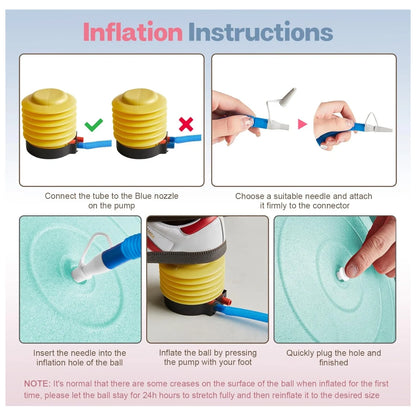 Inflation Instructions

Connect the tube to the Blue nozzle on the pump

Choose a suitable needle and attach it firmly to the connector

Insert the needle into the inflation hole of the ball

Inflate the ball by pressing the pump with your foot

Quickly plug the hole and finished

NOTE: It's normal that there are some creases on the surface of the ball when inflated for the first time, please let the ball stay for 24h hours to stretch fully and then reinflate it to the desired size