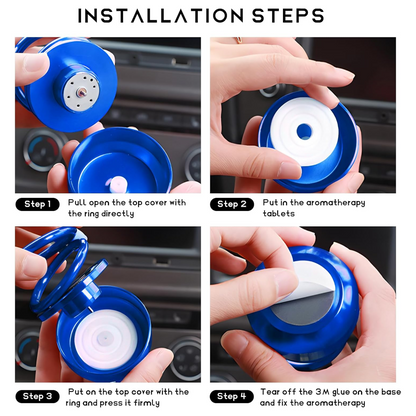 INSTALLATION STEPS

Step 1 Pull open the top cover with the ring directly

Step 2 Put in the aromatherapy tablets

Step 3 Put on the top cover with the ring and press it firmly

Step 4 Tear off the 3M glue on the base and fix the aromatherapy